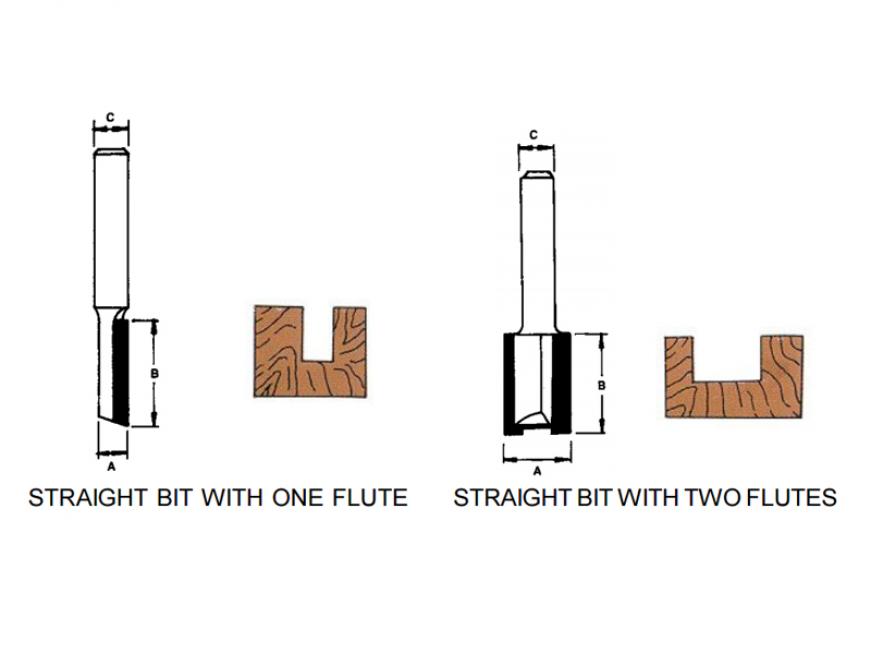 C

B

A

STRAIGHT BIT WITH ONE FLUTE

C

B

A

STRAIGHT BIT WITH TWO FLUTES